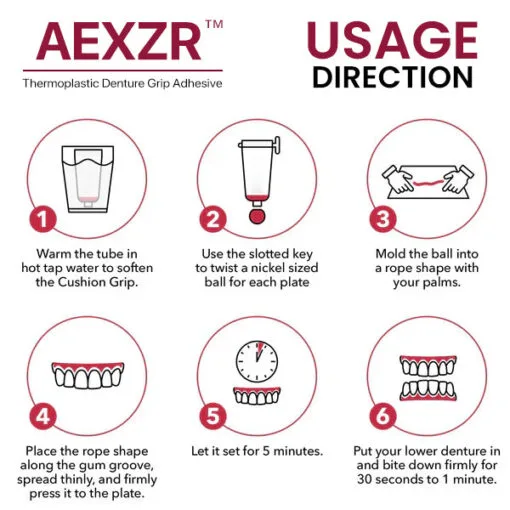 AEXZR™
Thermoplastic Denture Grip Adhesive

USAGE
DIRECTION

1
Warm the tube in hot tap water to soften the Cushion Grip.

2
Use the slotted key to twist a nickel sized ball for each plate

3
Mold the ball into a rope shape with your palms.

4
Place the rope shape along the gum groove, spread thinly, and firmly press it to the plate.

5
Let it set for 5 minutes.

6
Put your lower denture in and bite down firmly for 30 seconds to 1 minute.