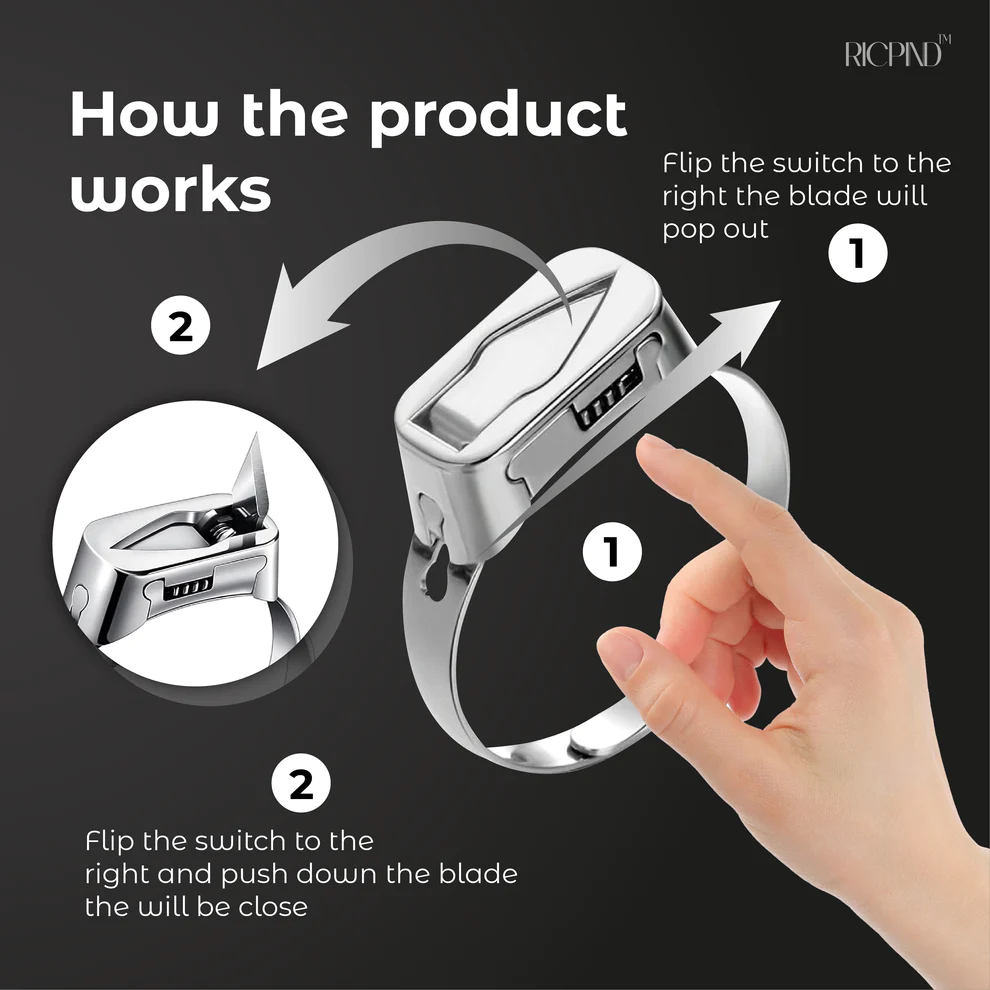 RICPIND™

How the product works

Flip the switch to the right the blade will pop out

1

2

1

2

Flip the switch to the right and push down the blade the will be close