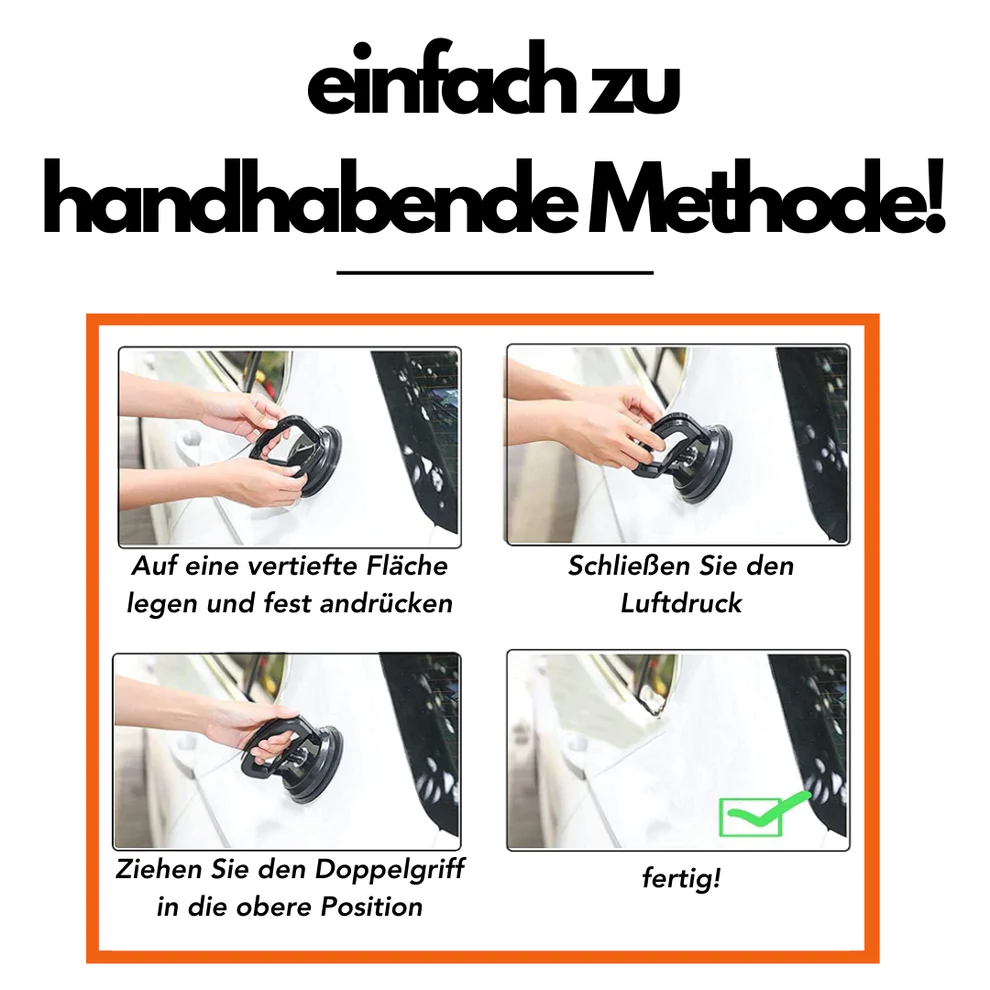 einfach zu handhabende Methode!

Auf eine vertiefte Fläche legen und fest andrücken

Schließen Sie den Luftdruck

Ziehen Sie den Doppelgriff in die obere Position

fertig!