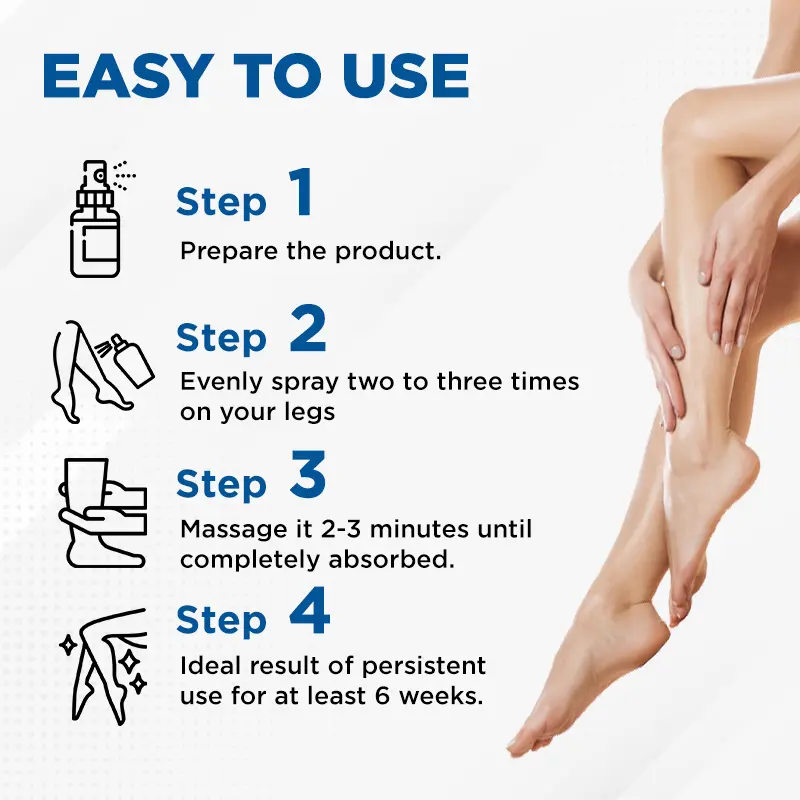 EASY TO USE

Step 1
Prepare the product.

Step 2
Evenly spray two to three times on your legs

Step 3
Massage it 2-3 minutes until completely absorbed.

Step 4
Ideal result of persistent use for at least 6 weeks.