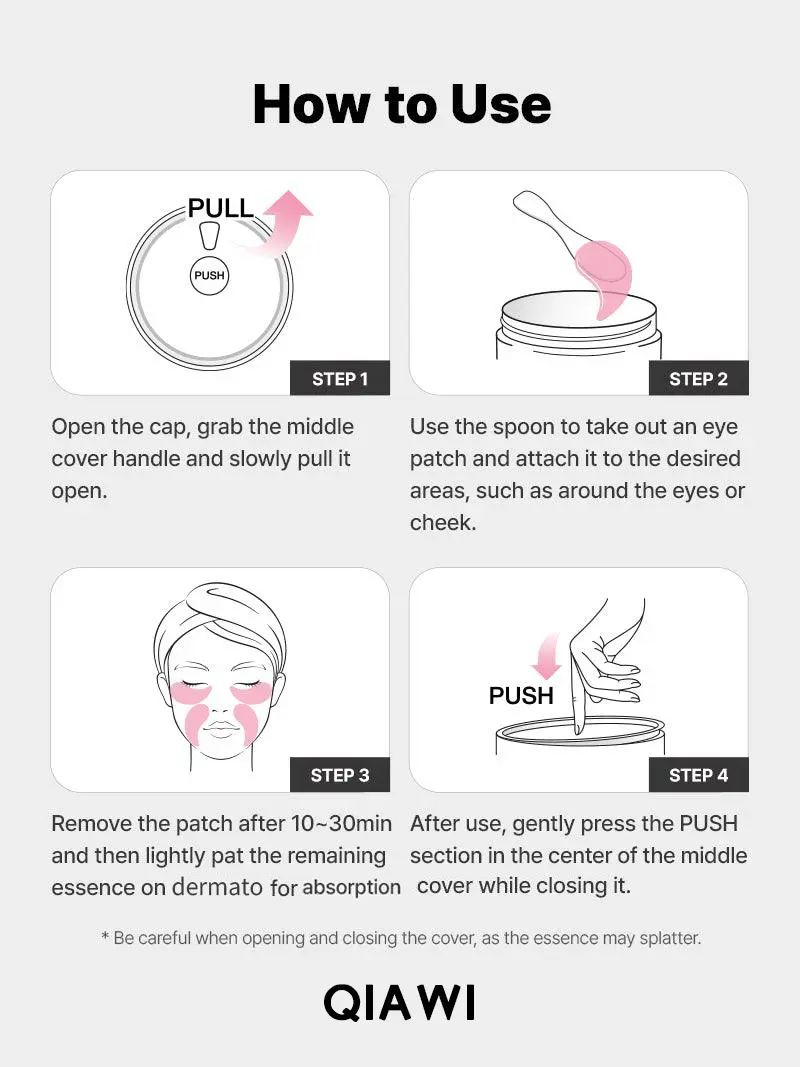 How to Use

PULL

PUSH

STEP 1

Open the cap, grab the middle cover handle and slowly pull it open.

STEP 2

Use the spoon to take out an eye patch and attach it to the desired areas, such as around the eyes or cheek.

STEP 3

Remove the patch after 10~30min and then lightly pat the remaining essence on dermato for absorption

PUSH

STEP 4

After use, gently press the PUSH section in the center of the middle cover while closing it.

* Be careful when opening and closing the cover, as the essence may splatter.

QIAWI