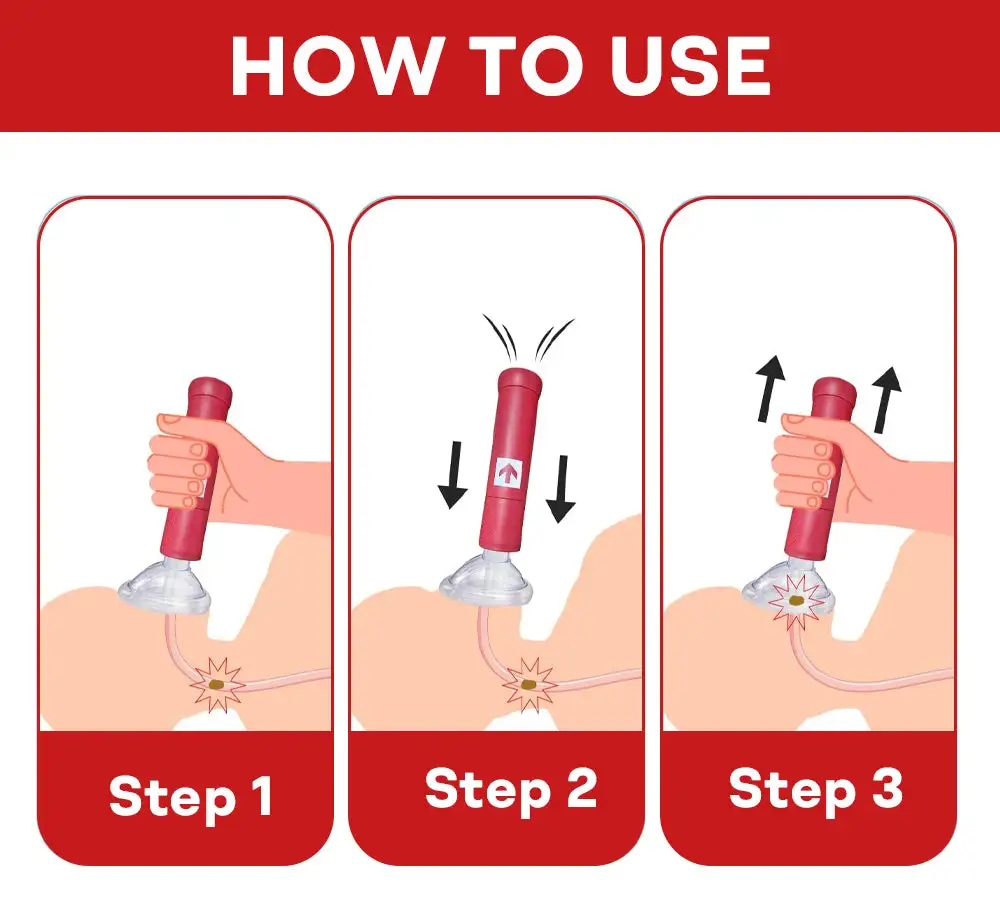 HOW TO USE

Step 1

Step 2

Step 3