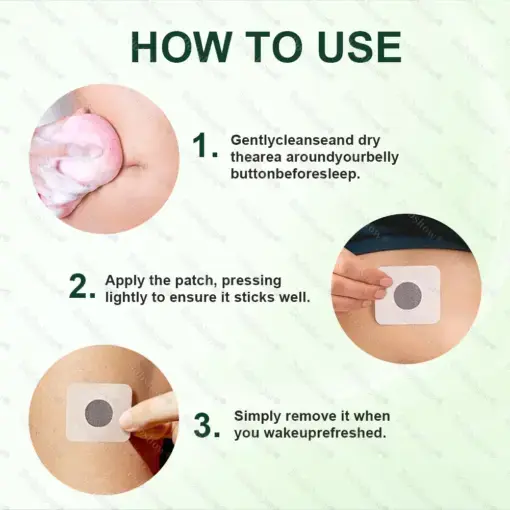 HOW TO USE

1. Gentlycleanseand dry thearea aroundyourbelly buttonbeforesleep.

2. Apply the patch, pressing lightly to ensure it sticks well.

3. Simply remove it when you wakeuprefreshed.