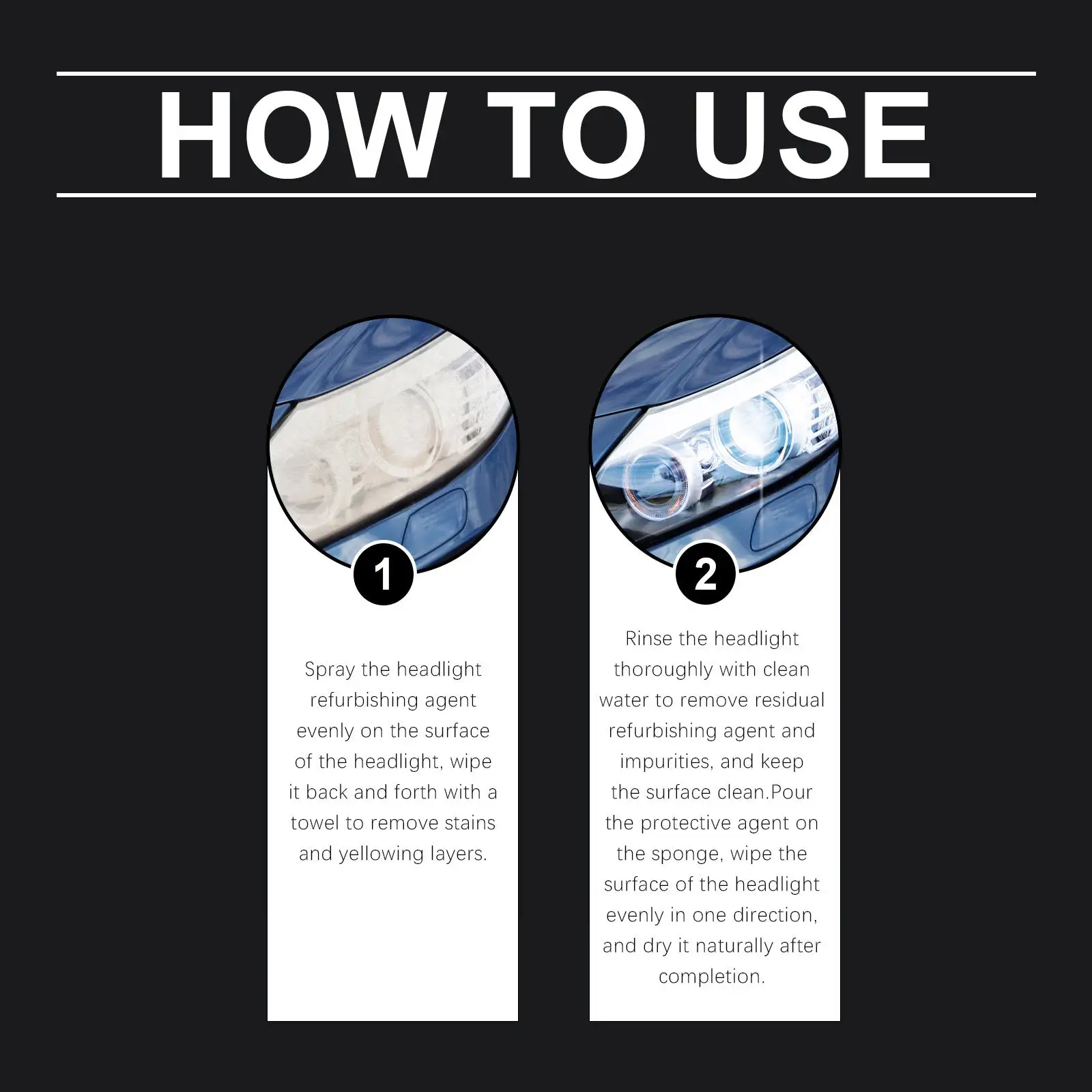 HOW TO USE

1

Spray the headlight refurbishing agent evenly on the surface of the headlight, wipe it back and forth with a towel to remove stains and yellowing layers.

2

Rinse the headlight thoroughly with clean water to remove residual refurbishing agent and impurities, and keep the surface clean.Pour the protective agent on the sponge, wipe the surface of the headlight evenly in one direction, and dry it naturally after completion.