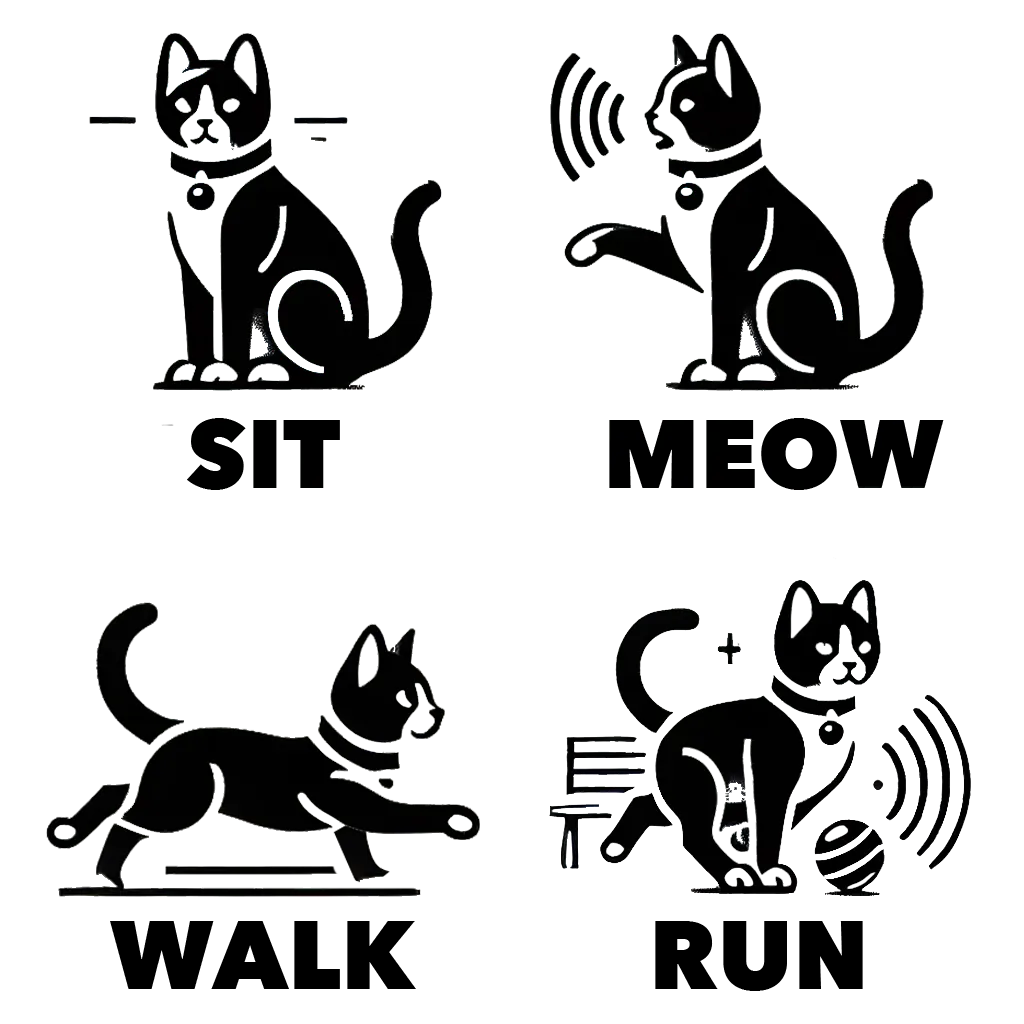 SIT

MEOW

WALK

RUN