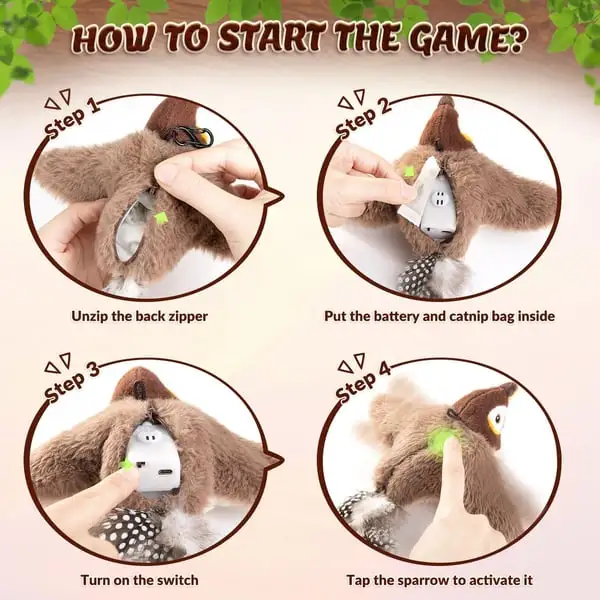 HOW TO START THE GAME?

Step 1

Unzip the back zipper

Step 2

Put the battery and catnip bag inside

Step 3

Turn on the switch

Step 4

Tap the sparrow to activate it