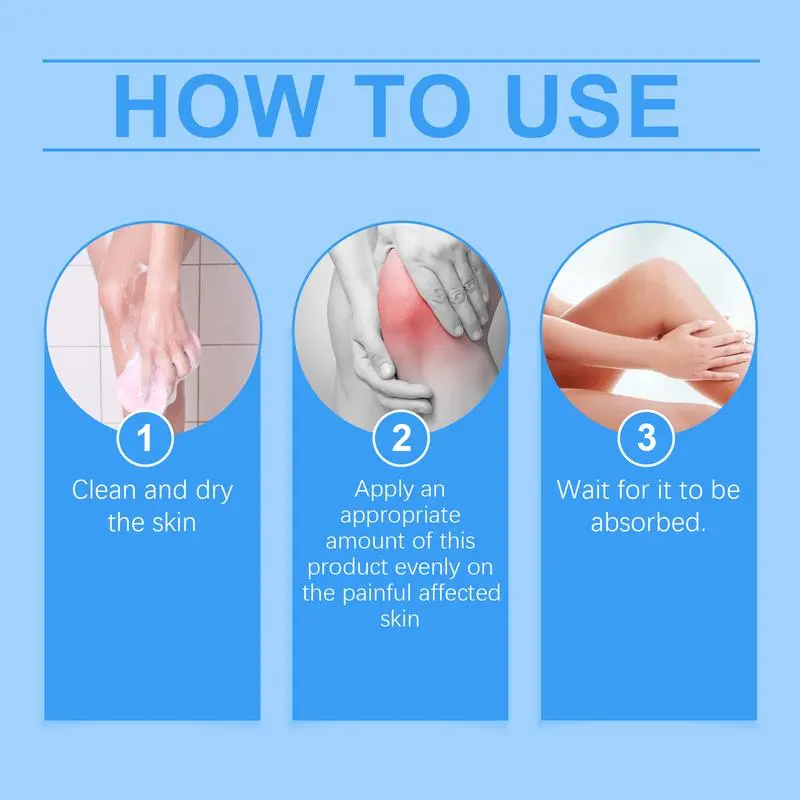 HOW TO USE

1
Clean and dry the skin

2
Apply an appropriate amount of this product evenly on the painful affected skin

3
Wait for it to be absorbed.