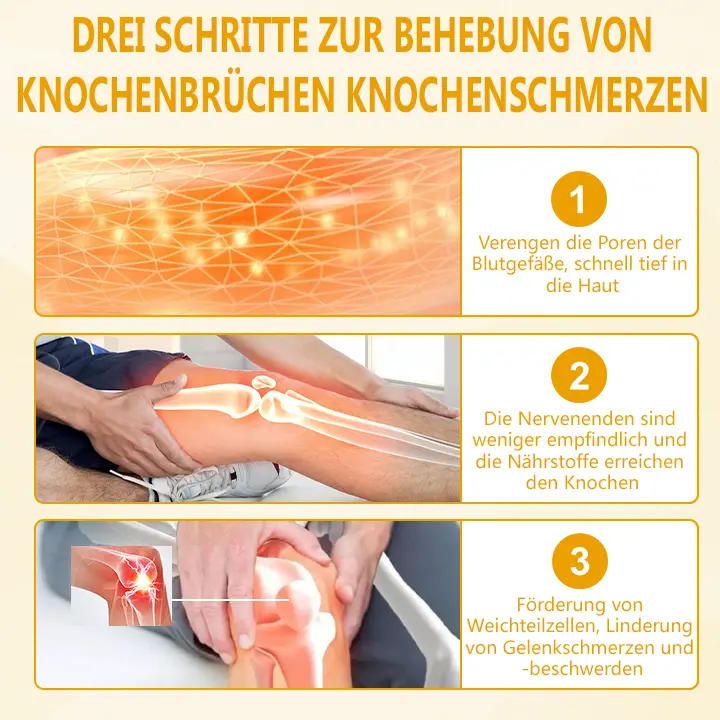 DREI SCHRITTE ZUR BEHEBUNG VON KNOCHENBRÜCHEN KNOCHENSCHMERZEN

1

Verengen die Poren der Blutgefäße, schnell tief in die Haut

2

Die Nervenenden sind weniger empfindlich und die Nährstoffe erreichen den Knochen

3

Förderung von Weichteilzellen, Linderung von Gelenkschmerzen und -beschwerden