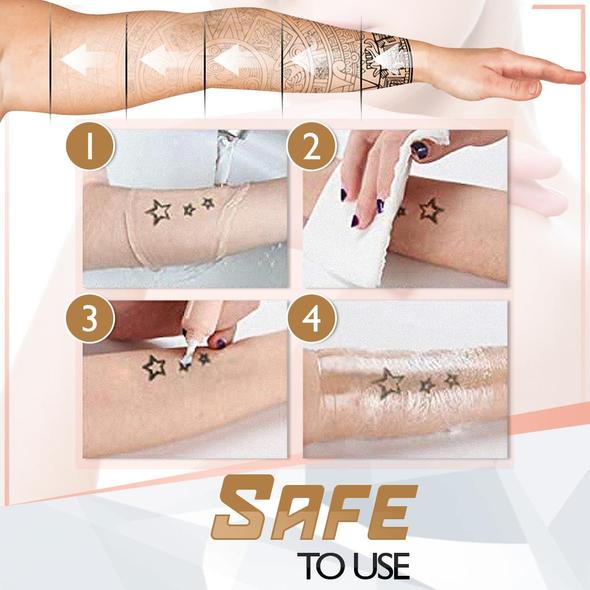 1

2

3

4

SAFE

TO USE