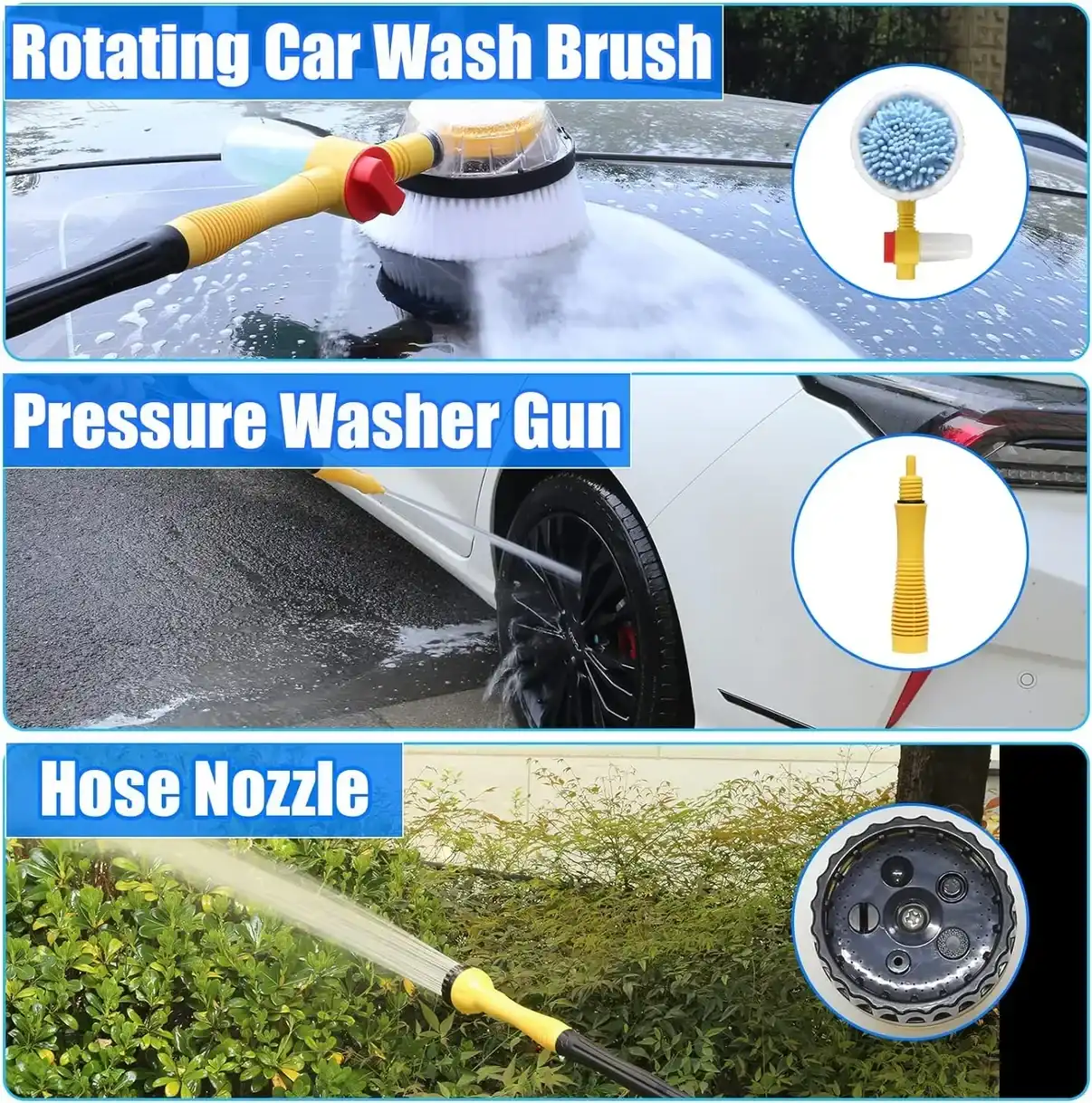 Rotating Car Wash Brush

Pressure Washer Gun

Hose Nozzle