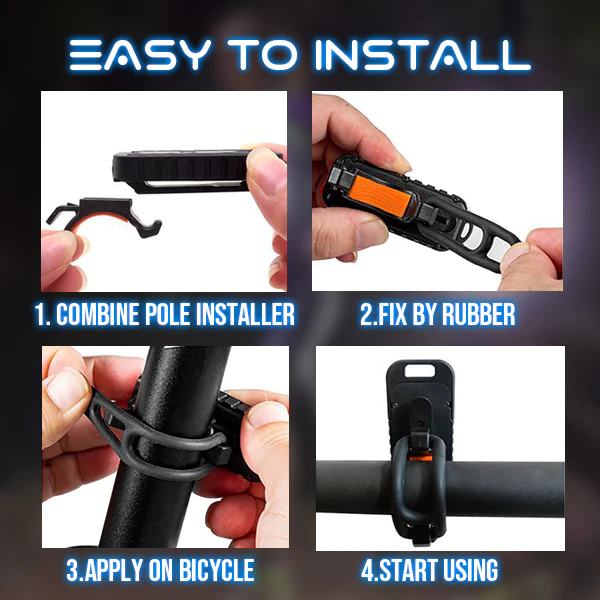 EASY TO INSTALL

1. COMBINE POLE INSTALLER

2.FIX BY RUBBER

3.APPLY ON BICYCLE

4.START USING