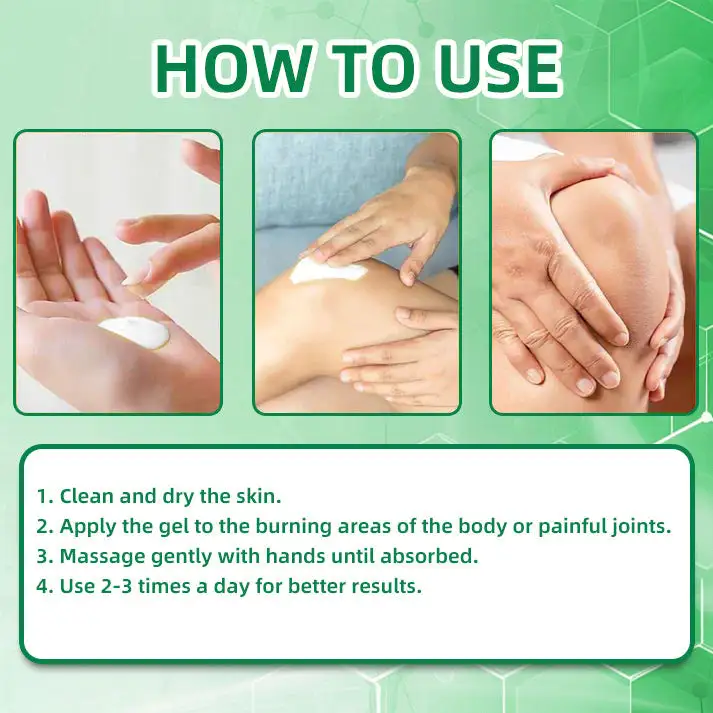 HOW TO USE

1. Clean and dry the skin.
2. Apply the gel to the burning areas of the body or painful joints.
3. Massage gently with hands until absorbed.
4. Use 2-3 times a day for better results.