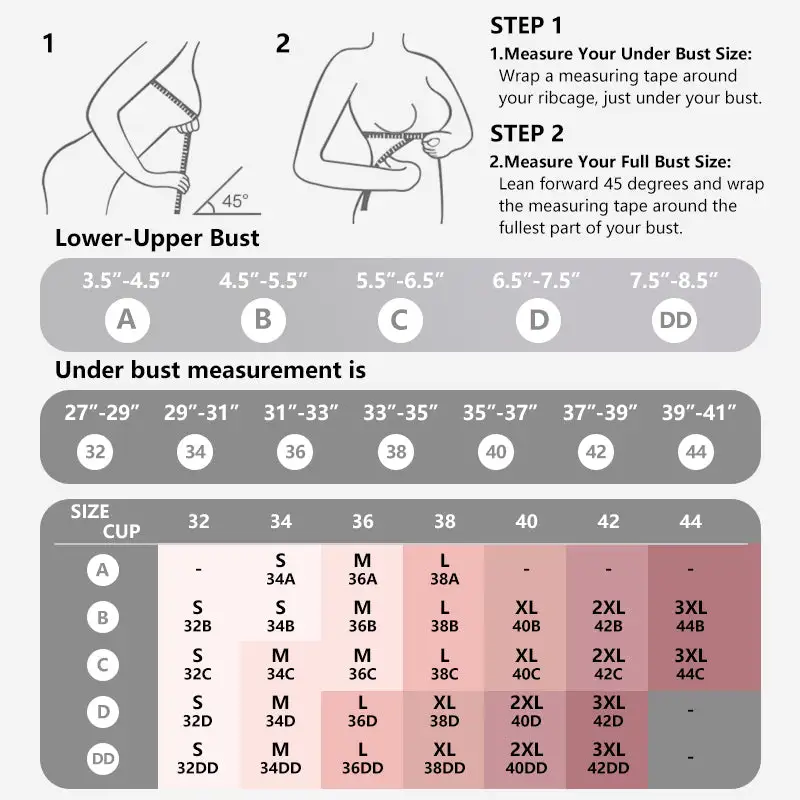 1

45°

2

STEP 1
1.Measure Your Under Bust Size:
Wrap a measuring tape around your ribcage, just under your bust.

STEP 2
2.Measure Your Full Bust Size:
Lean forward 45 degrees and wrap the measuring tape around the fullest part of your bust.

Lower-Upper Bust

| 3.5″-4.5″ | 4.5″-5.5″ | 5.5″-6.5″ | 6.5″-7.5″ | 7.5″-8.5″ |
|---|---|---|---|---|
| A | B | C | D | DD |

Under bust measurement is

| 27″-29″ | 29″-31″ | 31″-33″ | 33″-35″ | 35″-37″ | 37″-39″ | 39″-41″ |
|---|---|---|---|---|---|---|
| 32 | 34 | 36 | 38 | 40 | 42 | 44 |

| SIZE CUP | 32 | 34 | 36 | 38 | 40 | 42 | 44 |
|---|---|---|---|---|---|---|---|
| A | - | S 34A | M 36A | L 38A | - | - | - |
| B | S 32B | S 34B | M 36B | L 38B | XL 40B | 2XL 42B | 3XL 44B |
| C | S 32C | M 34C | M 36C | L 38C | XL 40C | 2XL 42C | 3XL 44C |
| D | S 32D | M 34D | L 36D | XL 38D | 2XL 40D | 3XL 42D | - |
| DD | S 32DD | M 34DD | L 36DD | XL 38DD | 2XL 40DD | 3XL 42DD | - |