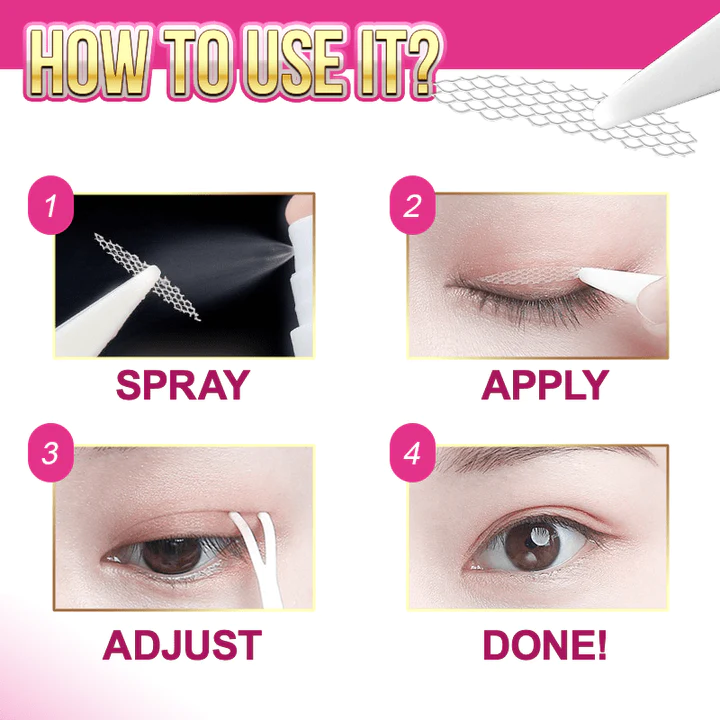 HOW TO USE IT?

1

SPRAY

2

APPLY

3

ADJUST

4

DONE!