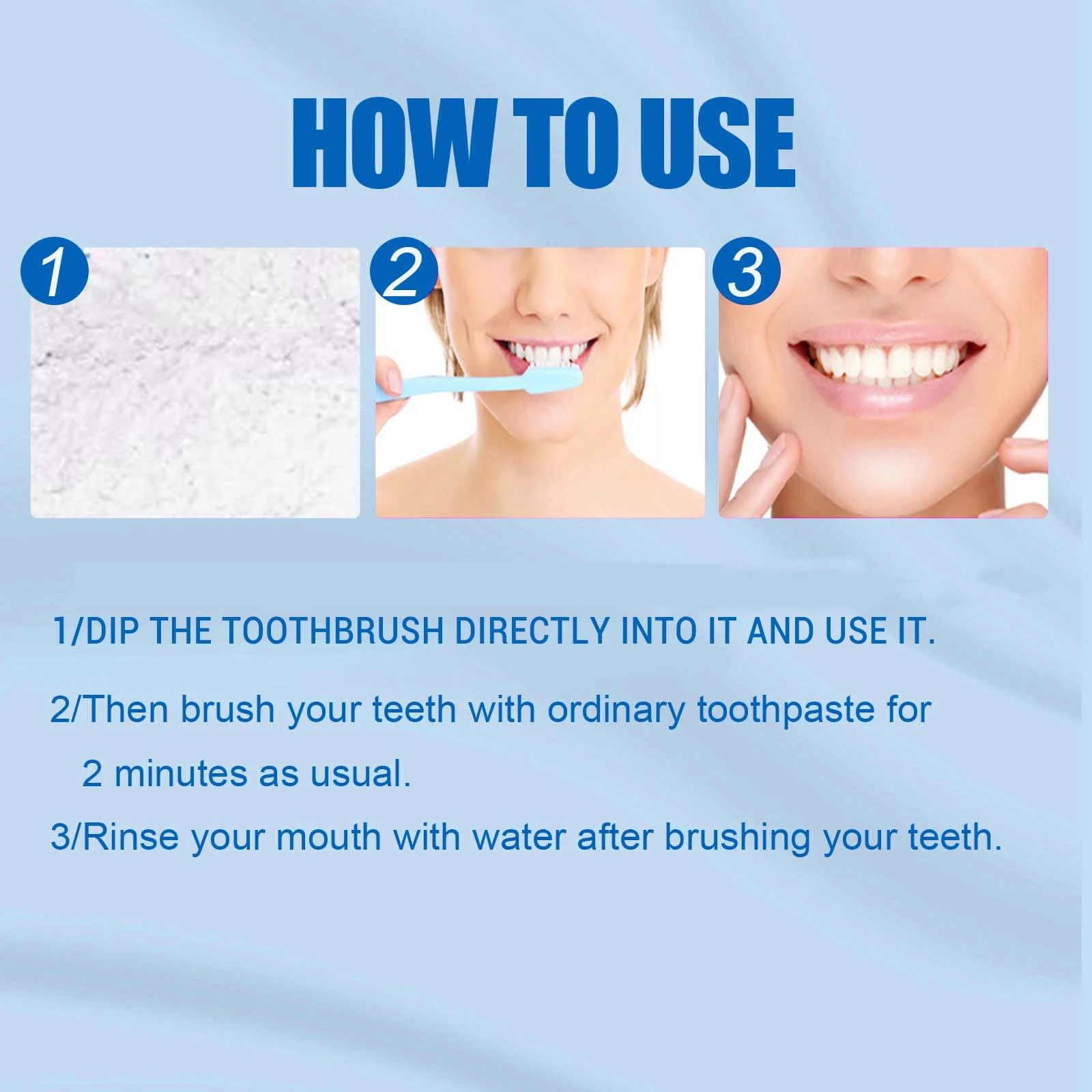 HOW TO USE

1

2

3

1/DIP THE TOOTHBRUSH DIRECTLY INTO IT AND USE IT.

2/Then brush your teeth with ordinary toothpaste for 2 minutes as usual.

3/Rinse your mouth with water after brushing your teeth.