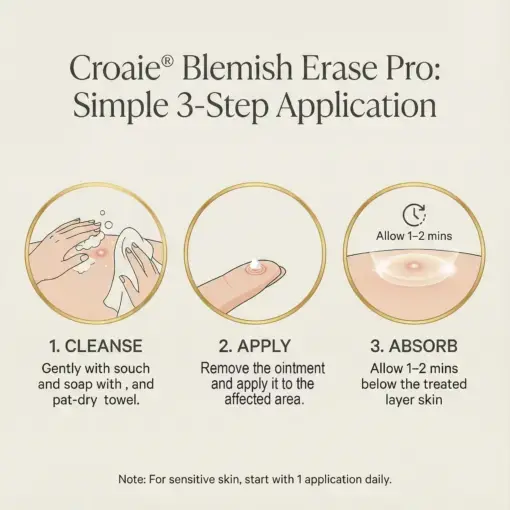 Croaie® Blemish Erase Pro: Simple 3-Step Application

Allow 1–2 mins

1. CLEANSE
Gently with souch and soap with , and pat-dry towel.

2. APPLY
Remove the ointment and apply it to the affected area.

3. ABSORB
Allow 1–2 mins below the treated layer skin

Note: For sensitive skin, start with 1 application daily.