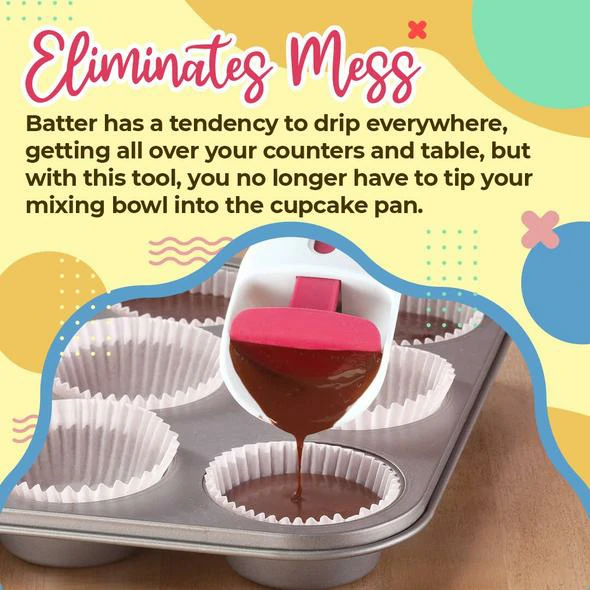 Eliminates Mess

Batter has a tendency to drip everywhere, getting all over your counters and table, but with this tool, you no longer have to tip your mixing bowl into the cupcake pan.