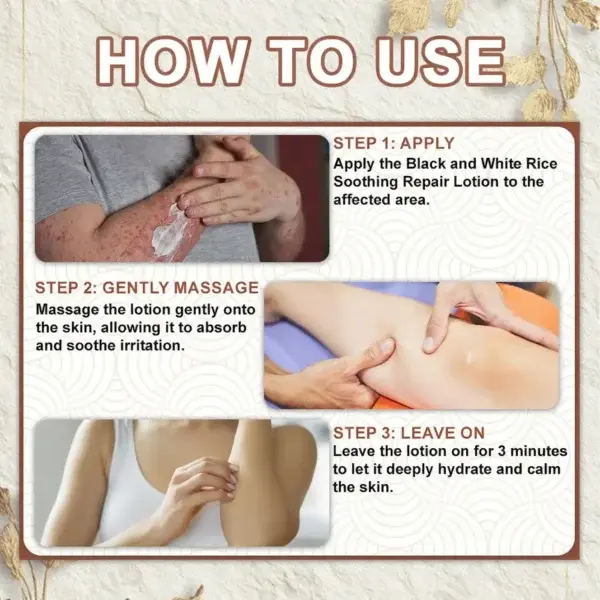 HOW TO USE

STEP 1: APPLY
Apply the Black and White Rice Soothing Repair Lotion to the affected area.

STEP 2: GENTLY MASSAGE
Massage the lotion gently onto the skin, allowing it to absorb and soothe irritation.

STEP 3: LEAVE ON
Leave the lotion on for 3 minutes to let it deeply hydrate and calm the skin.